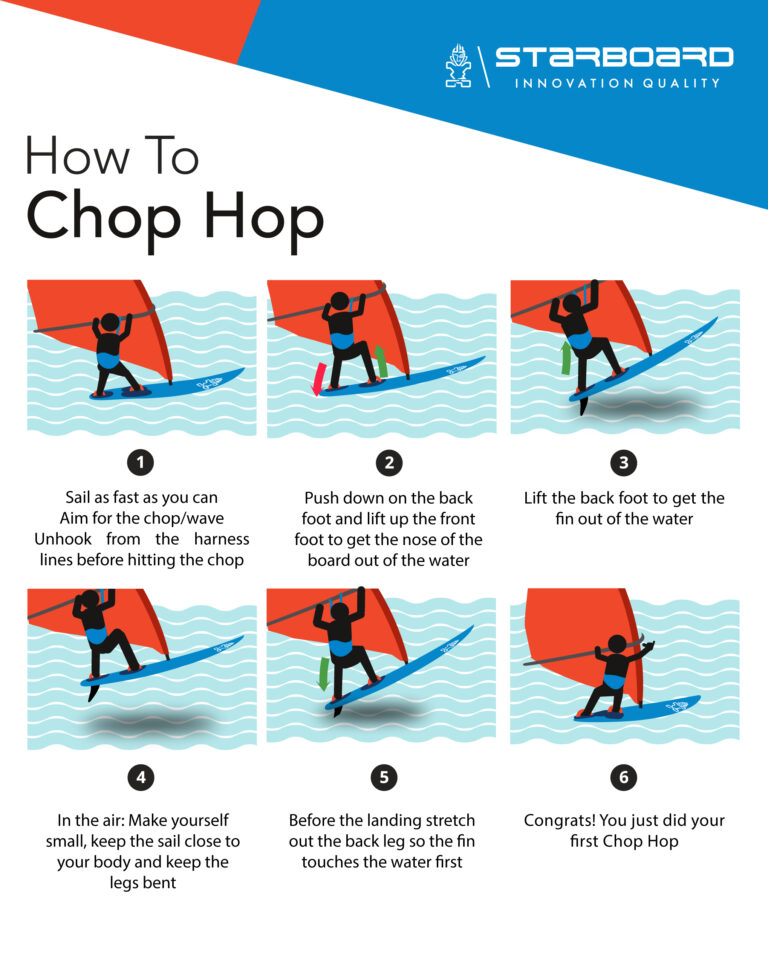 STARBOARD
INNOVATION QUALITY

How To
Chop Hop

1
Sail as fast as you can
Aim for the chop/wave
Unhook from the harness lines before hitting the chop

2
Push down on the back foot and lift up the front foot to get the nose of the board out of the water

3
Lift the back foot to get the fin out of the water

4
In the air: Make yourself small, keep the sail close to your body and keep the legs bent

5
Before the landing stretch out the back leg so the fin touches the water first

6
Congrats! You just did your first Chop Hop